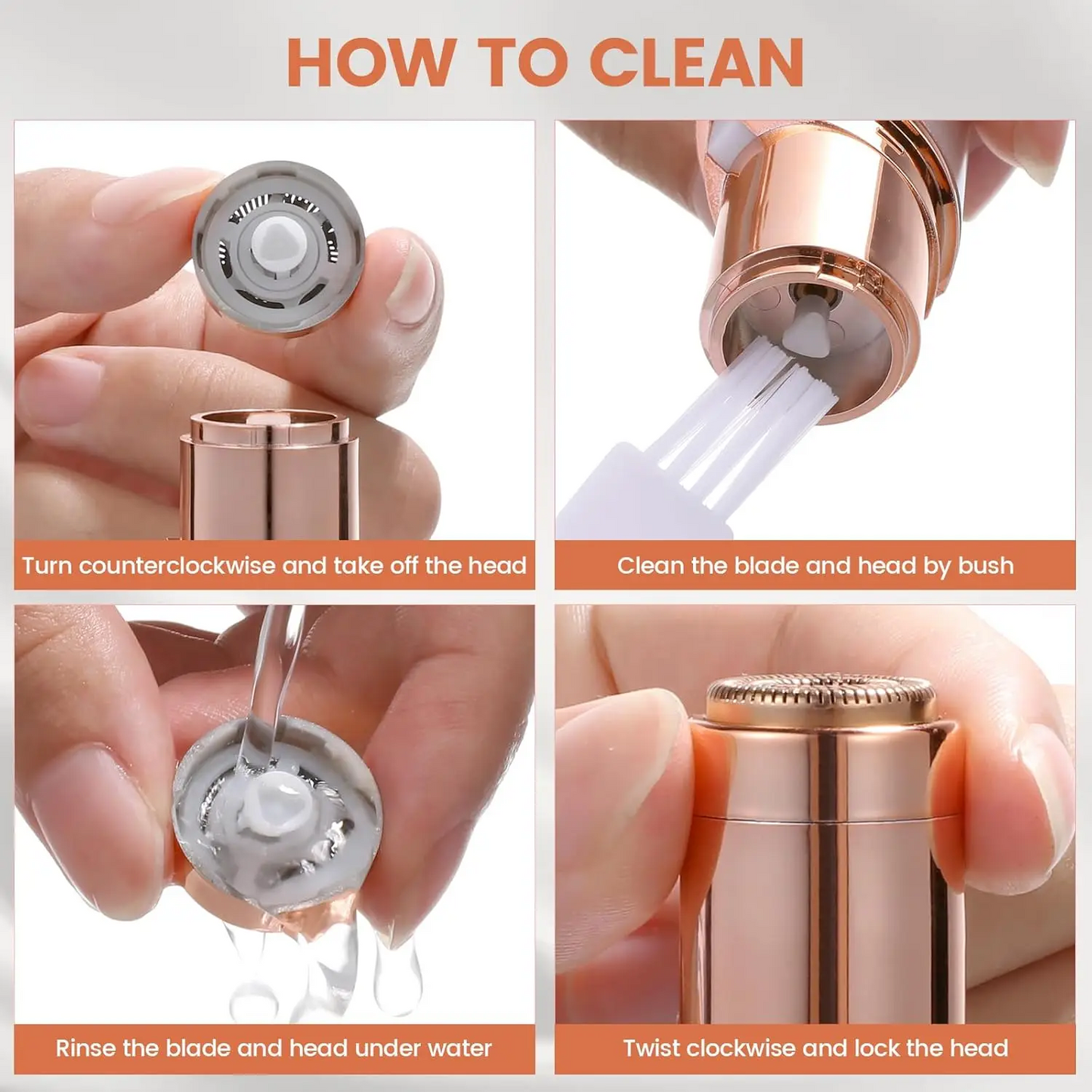 HOW TO CLEAN

Turn counterclockwise and take off the head

Clean the blade and head by bush

Rinse the blade and head under water

Twist clockwise and lock the head