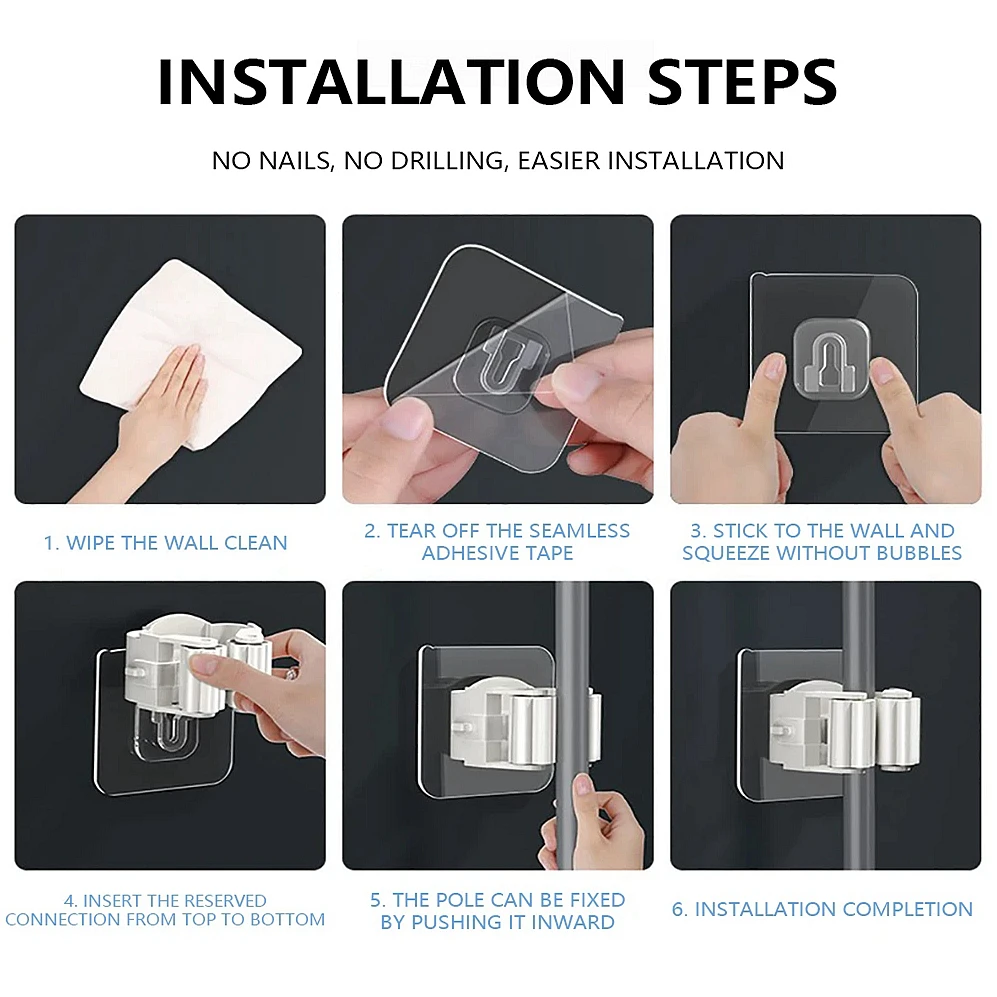 INSTALLATION STEPS

NO NAILS, NO DRILLING, EASIER INSTALLATION

1. WIPE THE WALL CLEAN

2. TEAR OFF THE SEAMLESS ADHESIVE TAPE

3. STICK TO THE WALL AND SQUEEZE WITHOUT BUBBLES

4. INSERT THE RESERVED CONNECTION FROM TOP TO BOTTOM

5. THE POLE CAN BE FIXED BY PUSHING IT INWARD

6. INSTALLATION COMPLETION