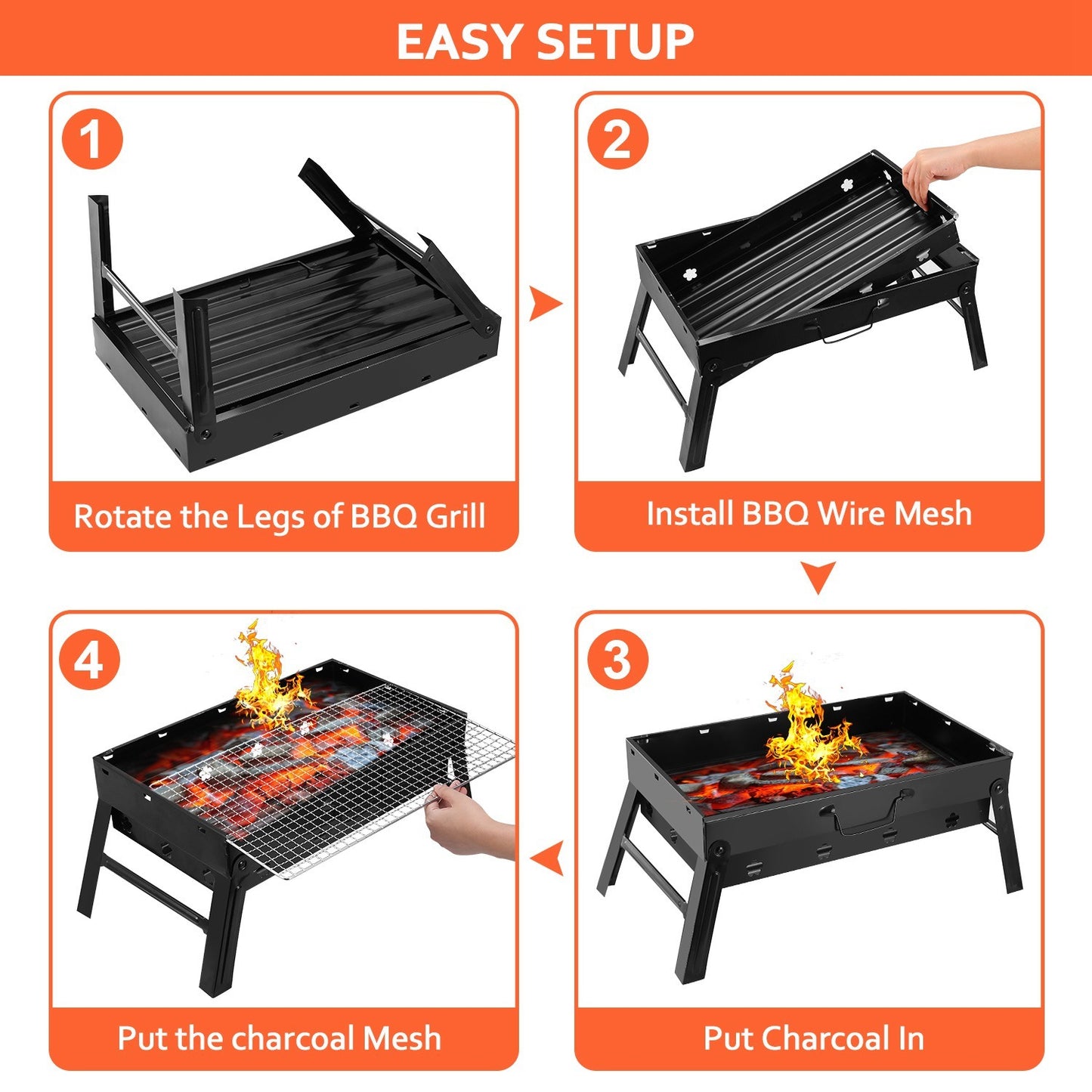 EASY SETUP

1

Rotate the Legs of BBQ Grill

2

Install BBQ Wire Mesh

3

Put Charcoal In

4

Put the charcoal Mesh