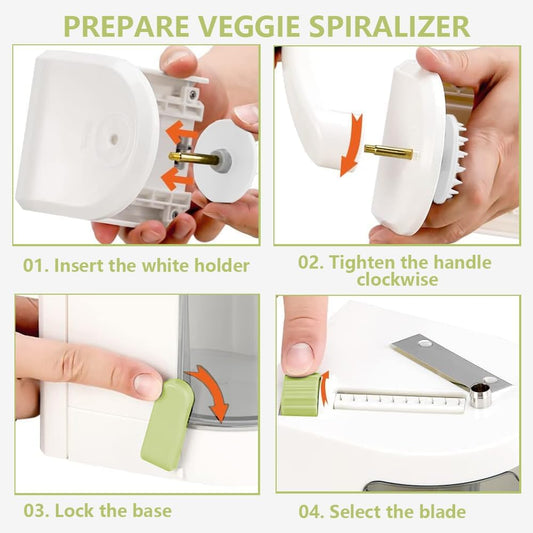 PREPARE VEGGIE SPIRALIZER

01. Insert the white holder

02. Tighten the handle clockwise

03. Lock the base

04. Select the blade