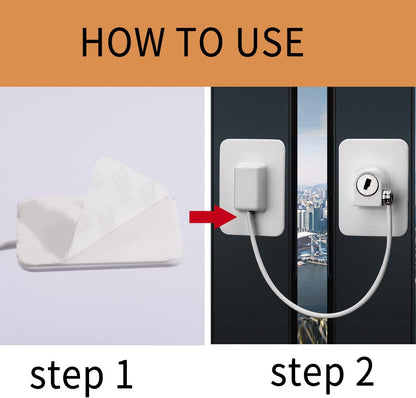 HOW TO USE

step 1

step 2