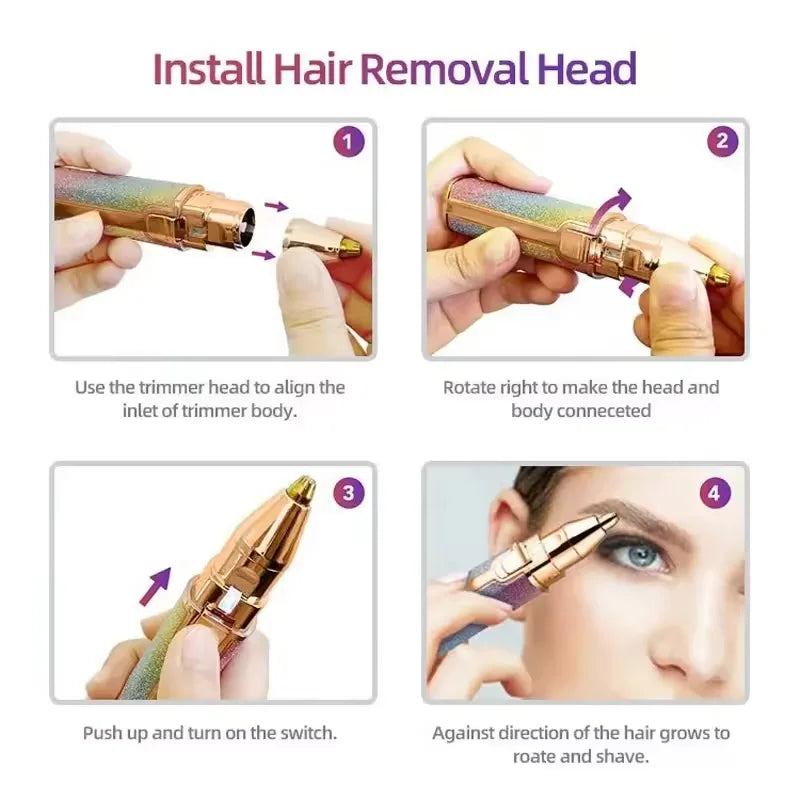 Install Hair Removal Head

1

Use the trimmer head to align the inlet of trimmer body.

2

Rotate right to make the head and body conneceted

3

Push up and turn on the switch.

4

Against direction of the hair grows to roate and shave.