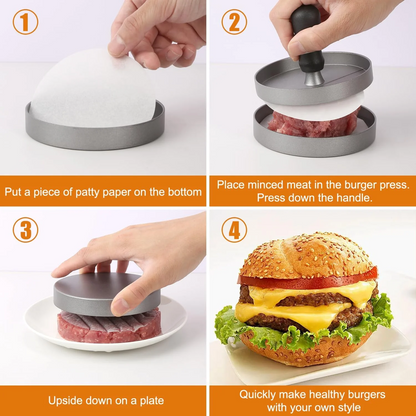 1

Put a piece of patty paper on the bottom

2

Place minced meat in the burger press. Press down the handle.

3

Upside down on a plate

4

Quickly make healthy burgers with your own style