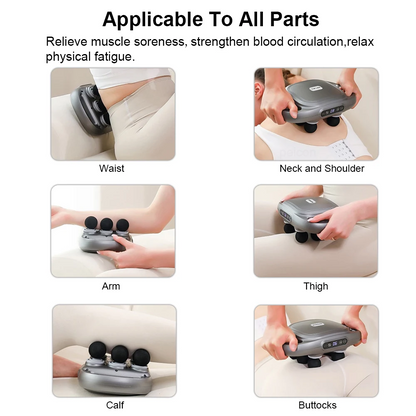 Applicable To All Parts

Relieve muscle soreness, strengthen blood circulation,relax physical fatigue.

Waist

Neck and Shoulder

Arm

Thigh

Calf

Buttocks