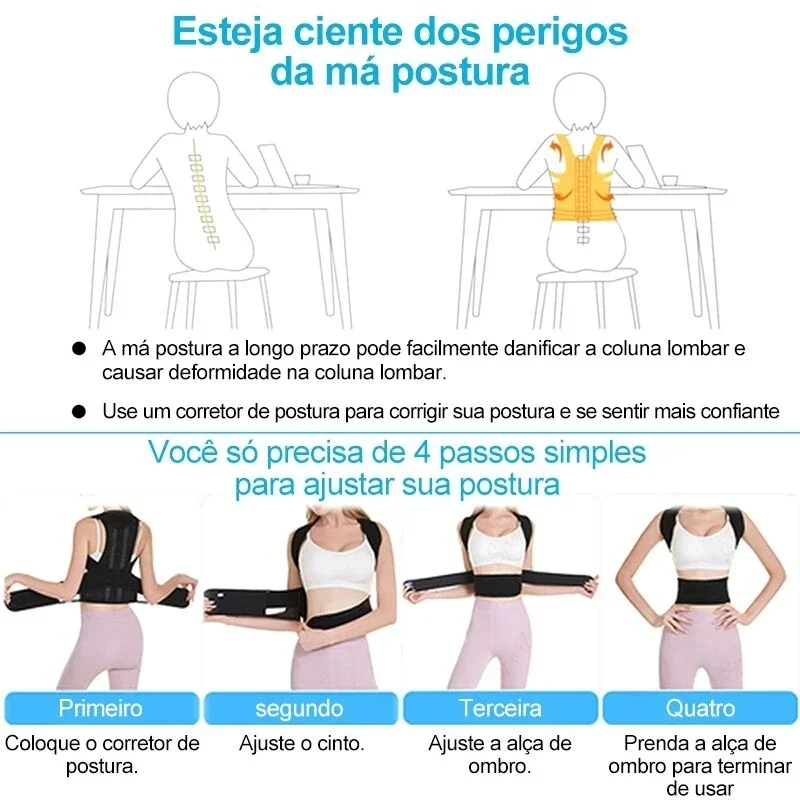 Esteja ciente dos perigos da má postura

● A má postura a longo prazo pode facilmente danificar a coluna lombar e causar deformidade na coluna lombar.

● Use um corretor de postura para corrigir sua postura e se sentir mais confiante

Você só precisa de 4 passos simples para ajustar sua postura

Primeiro
Coloque o corretor de postura.

segundo
Ajuste o cinto.

Terceira
Ajuste a alça de ombro.

Quatro
Prenda a alça de ombro para terminar de usar