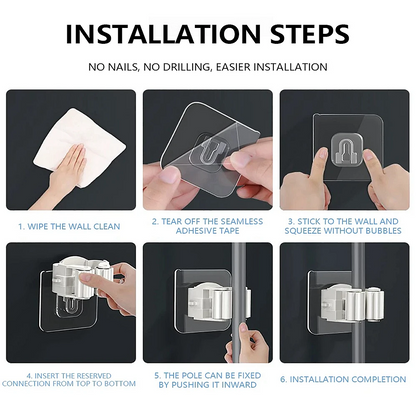 INSTALLATION STEPS

NO NAILS, NO DRILLING, EASIER INSTALLATION

1. WIPE THE WALL CLEAN

2. TEAR OFF THE SEAMLESS ADHESIVE TAPE

3. STICK TO THE WALL AND SQUEEZE WITHOUT BUBBLES

4. INSERT THE RESERVED CONNECTION FROM TOP TO BOTTOM

5. THE POLE CAN BE FIXED BY PUSHING IT INWARD

6. INSTALLATION COMPLETION